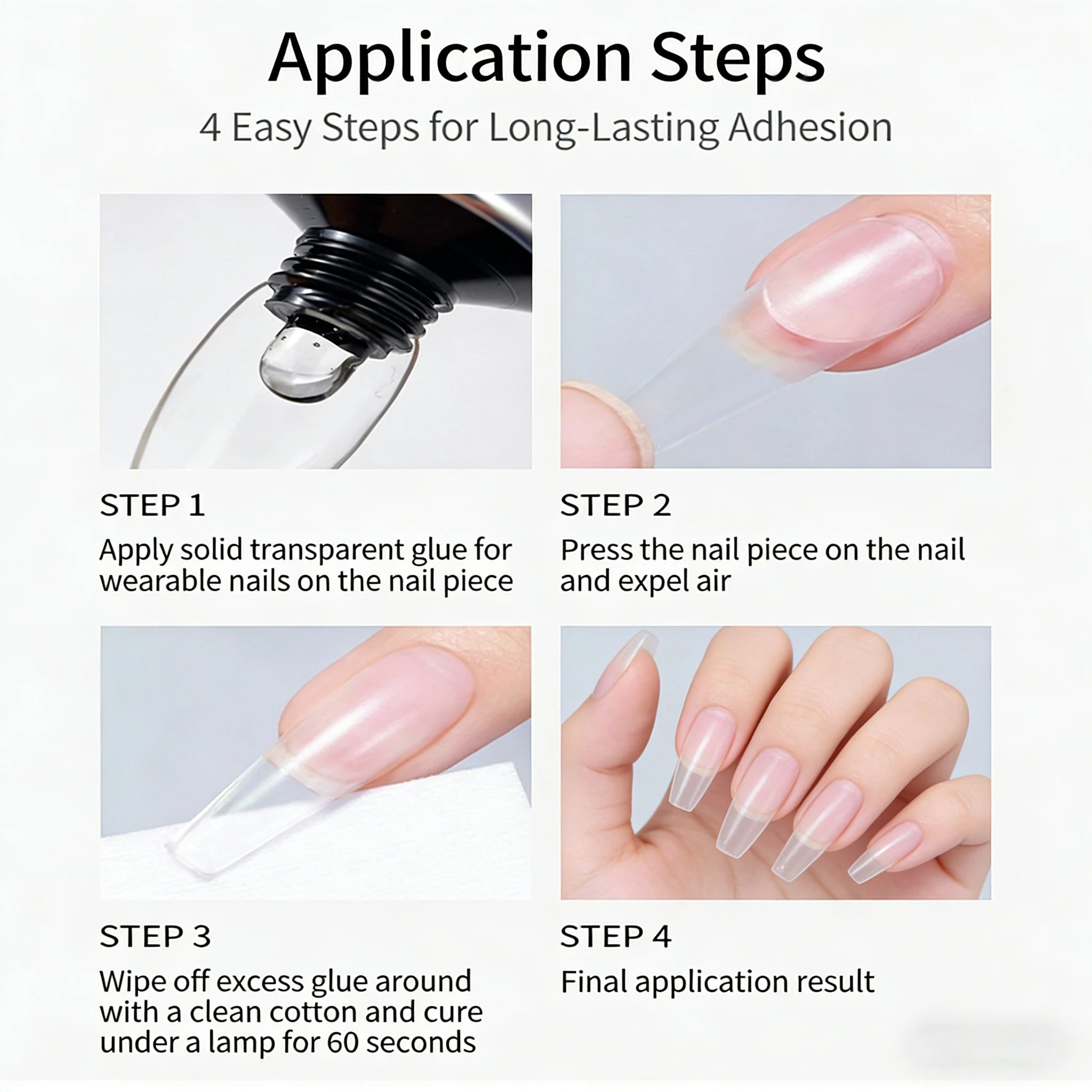 Application Steps

4 Easy Steps for Long-Lasting Adhesion

STEP 1

Apply solid transparent glue for wearable nails on the nail piece

STEP 2

Press the nail piece on the nail and expel air

STEP 3

Wipe off excess glue around with a clean cotton and cure under a lamp for 60 seconds

STEP 4

Final application result