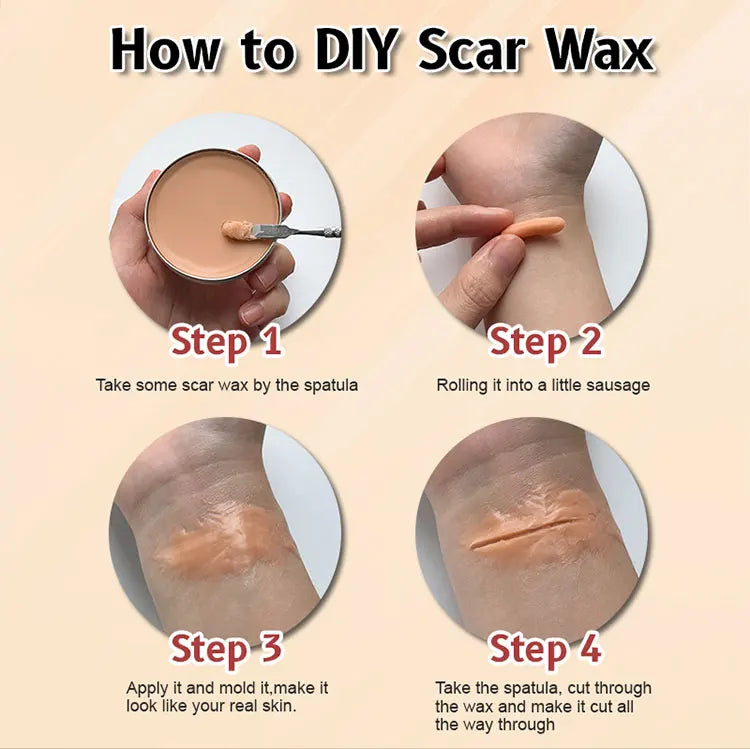 How to DIY Scar Wax

Step 1

Take some scar wax by the spatula

Step 2

Rolling it into a little sausage

Step 3

Apply it and mold it,make it look like your real skin.

Step 4

Take the spatula, cut through the wax and make it cut all the way through